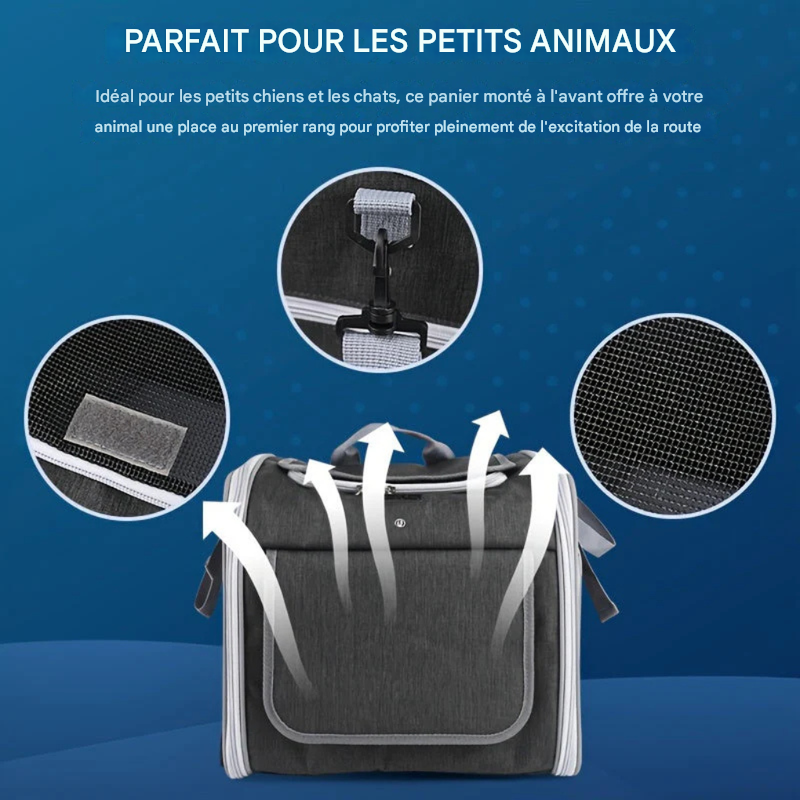 PARFAIT POUR LES PETITS ANIMAUX

Idéal pour les petits chiens et les chats, ce panier monté à l'avant offre à votre animal une place au premier rang pour profiter pleinement de l'excitation de la route