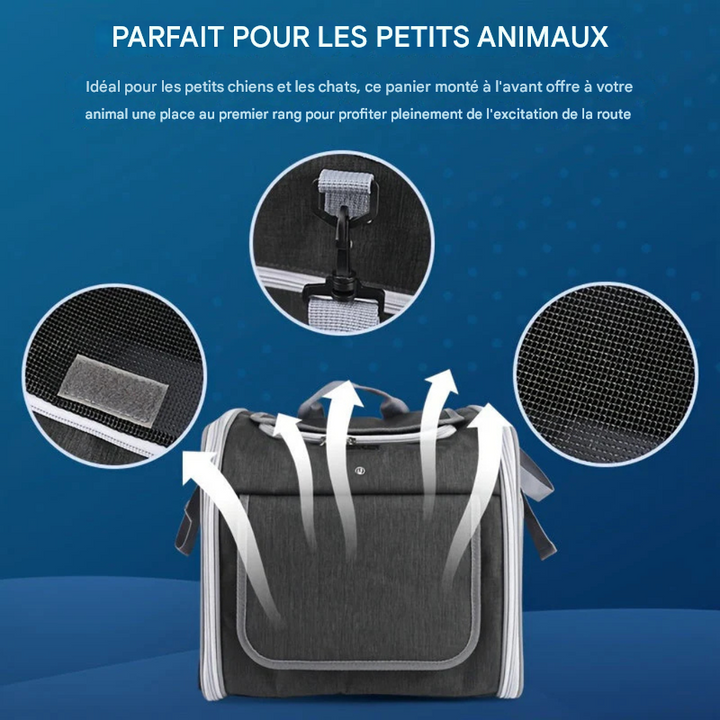 PARFAIT POUR LES PETITS ANIMAUX

Idéal pour les petits chiens et les chats, ce panier monté à l'avant offre à votre animal une place au premier rang pour profiter pleinement de l'excitation de la route