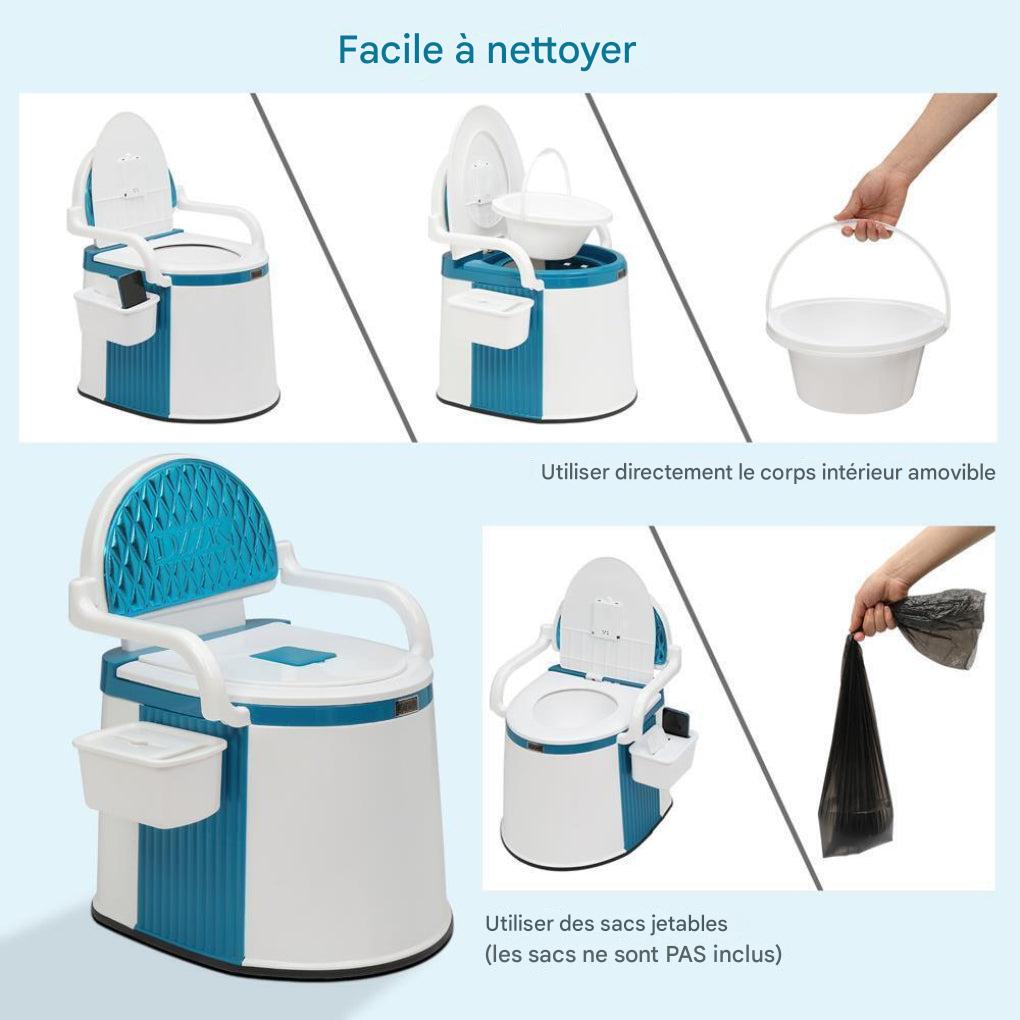 Facile à nettoyer

Utiliser directement le corps intérieur amovible

Utiliser des sacs jetables
(les sacs ne sont PAS inclus)