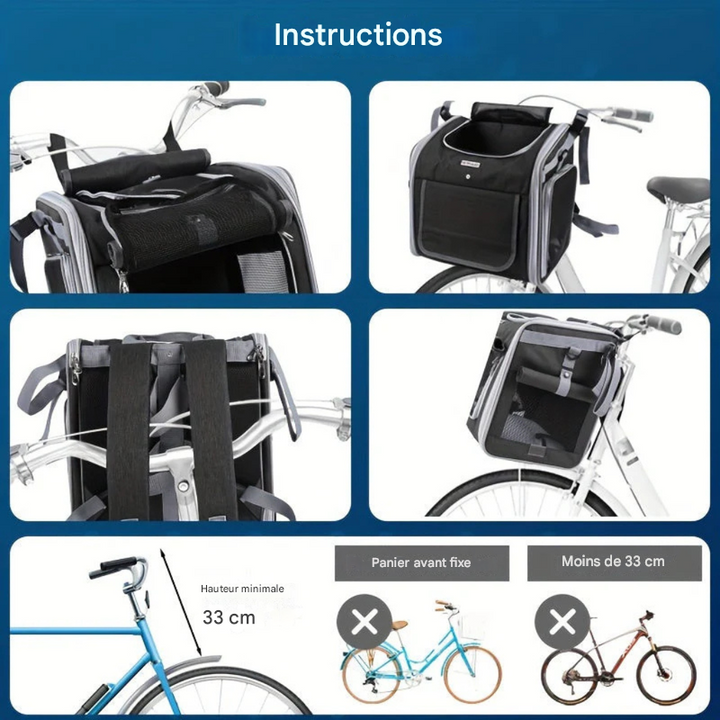 Instructions

Hauteur minimale
33 cm

Panier avant fixe

Moins de 33 cm