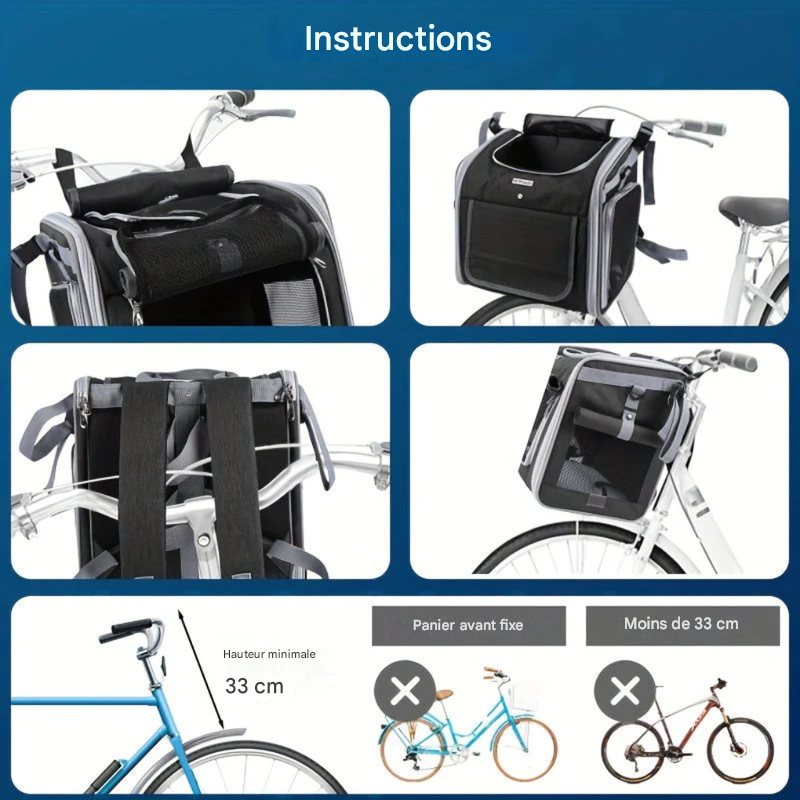 Instructions

Hauteur minimale
33 cm

Panier avant fixe

Moins de 33 cm