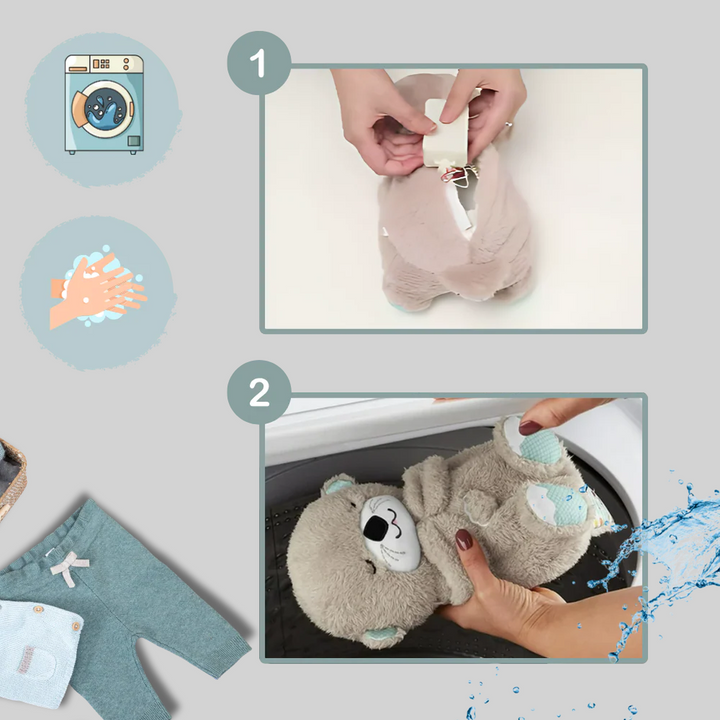 1

2