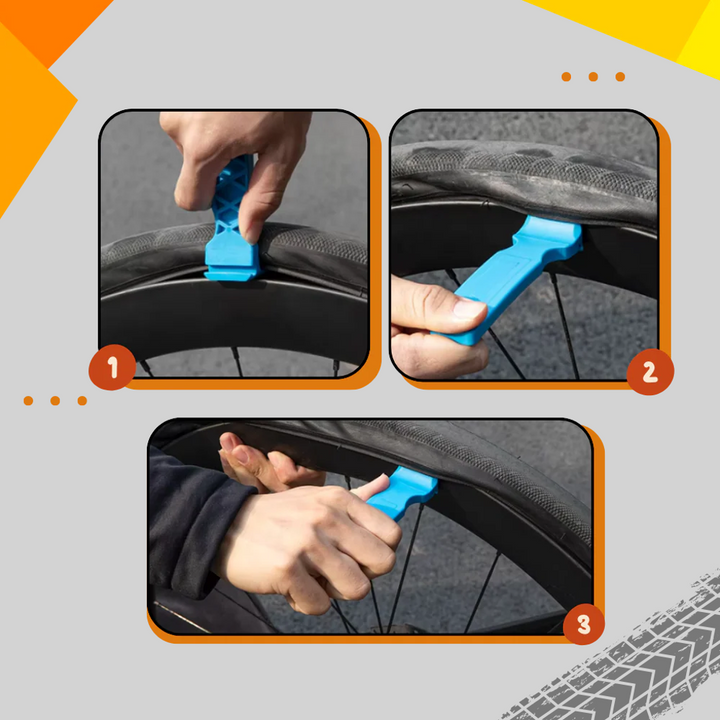 1
2
3